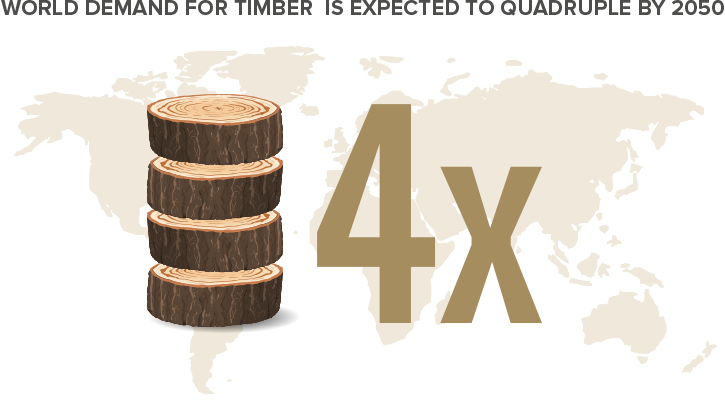 WORLD DEMAND FOR TIMBER IS EXPECTED TO QUADRUPLE BY 2050

4x