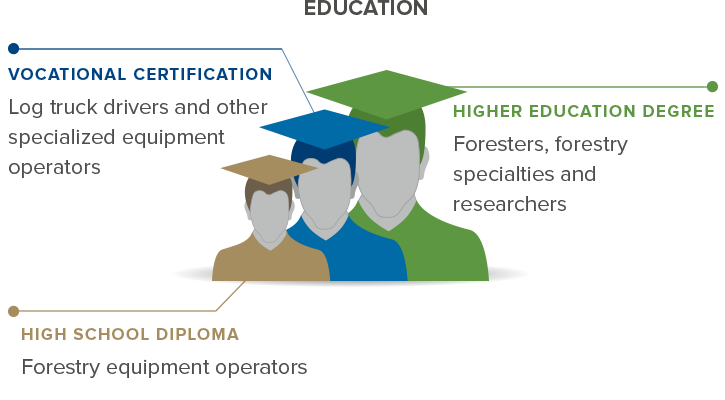 EDUCATION

VOCATIONAL CERTIFICATION
Log truck drivers and other specialized equipment operators

HIGHER EDUCATION DEGREE
Foresters, forestry specialties and researchers

HIGH SCHOOL DIPLOMA
Forestry equipment operators