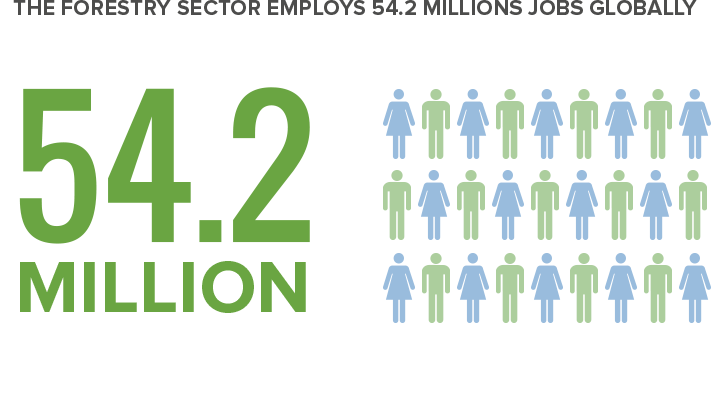 THE FORESTRY SECTOR EMPLOYS 54.2 MILLIONS JOBS GLOBALLY

54.2
MILLION